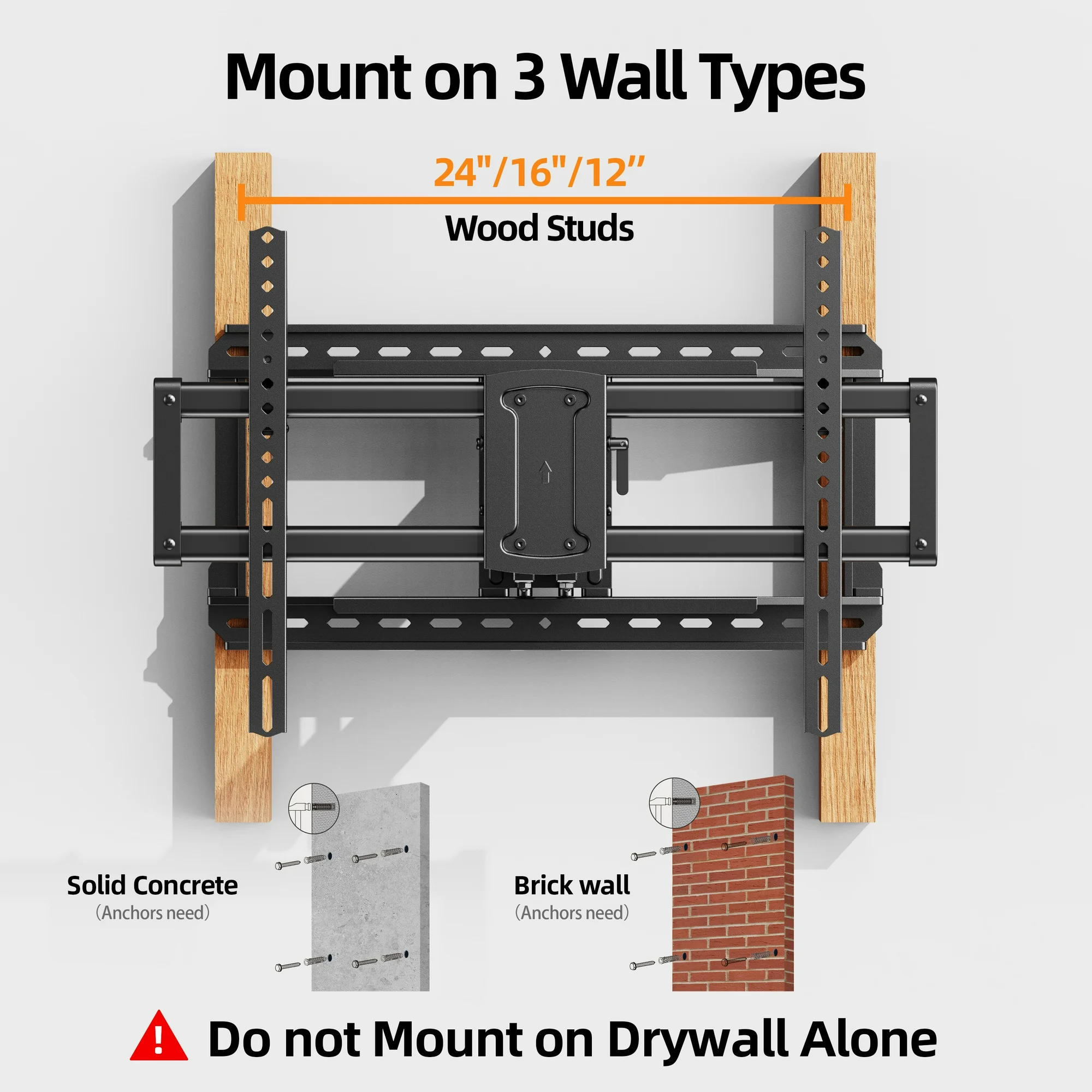 Mount on 3 Wall Types

24"/16"/12"

Wood Studs

Solid Concrete
(Anchors need)

Brick wall
(Anchors need)

Do not Mount on Drywall Alone